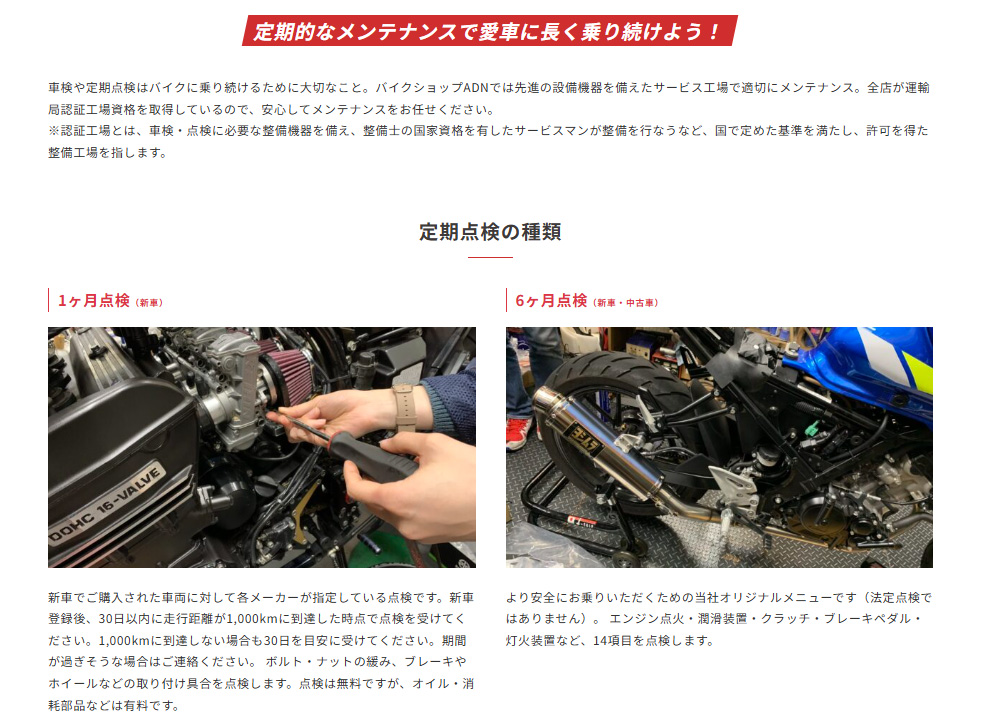 定期的なメンテナンスで愛車に長く乗り続けよう！

車検や定期点検はバイクに乗り続けるために大切なこと。バイクショップADNでは先進の設備機器を備えたサービス工場で適切にメンテナンス。全店が運輸局認証工場資格を取得しているので、安心してメンテナンスをお任せください。
※認証工場とは、車検・点検に必要な整備機器を備え、整備士の国家資格を有したサービスマンが整備を行なうなど、国で定めた基準を満たし、許可を得た整備工場を指します。

定期点検の種類

1ヶ月点検（新車）

DOHC 16-VALVE

新車でご購入された車両に対して各メーカーが指定している点検です。新車登録後、30日以内に走行距離が1,000kmに到達した時点で点検を受けてください。1,000kmに到達しない場合も30日を目安に受けてください。期間が過ぎそうな場合はご連絡ください。 ボルト・ナットの緩み、ブレーキやホイールなどの取り付け具合を点検します。点検は無料ですが、オイル・消耗部品などは有料です。

6ヶ月点検（新車・中古車）

より安全にお乗りいただくための当社オリジナルメニューです（法定点検ではありません）。 エンジン点火・潤滑装置・クラッチ・ブレーキペダル・灯火装置など、14項目を点検します。